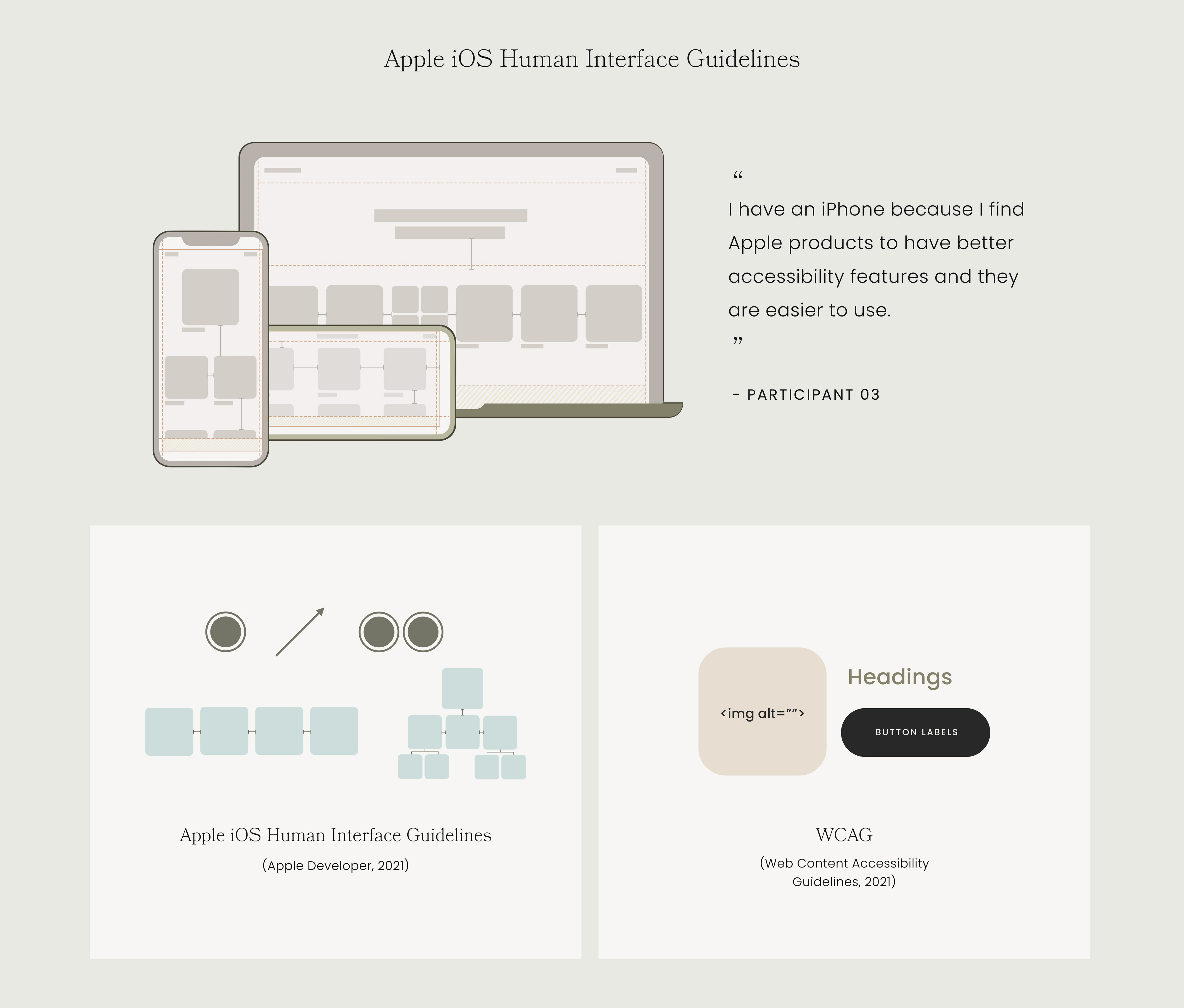 Apple iOS Human Interface Guidelines

“
I have an iPhone because I find Apple products to have better accessibility features and they are easier to use.
”

- PARTICIPANT 03

Apple iOS Human Interface Guidelines
(Apple Developer, 2021)

<img alt="">

Headings

BUTTON LABELS

WCAG
(Web Content Accessibility Guidelines, 2021)